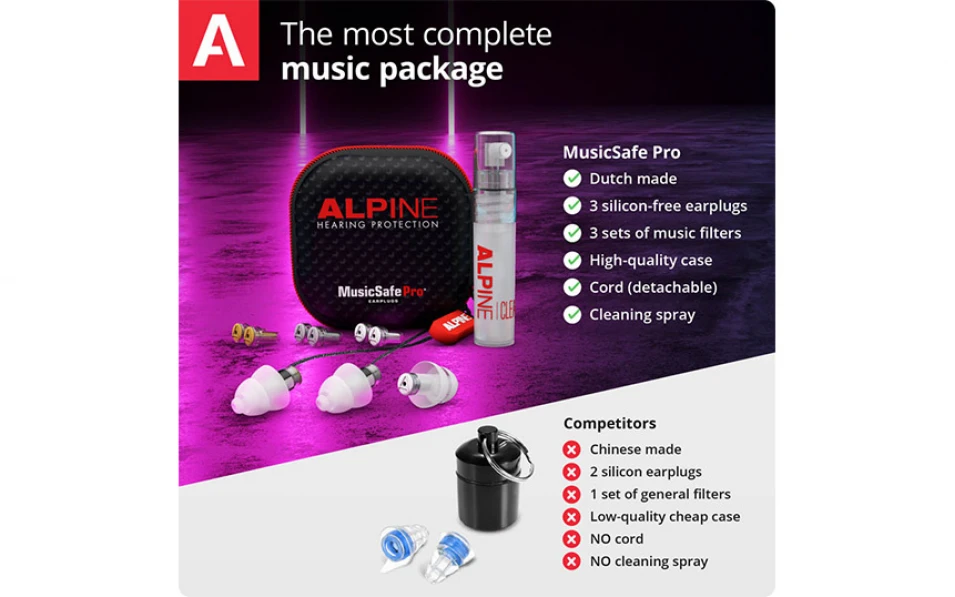 A

The most complete
music package

ALPINE
HEARING PROTECTION

MusicSafe Pro
EARPLUGS

ALPINE

ALPINE | CLE

MusicSafe Pro
Dutch made
3 silicon-free earplugs
3 sets of music filters
High-quality case
Cord (detachable)
Cleaning spray

Competitors
Chinese made
2 silicon earplugs
1 set of general filters
Low-quality cheap case
NO cord
NO cleaning spray